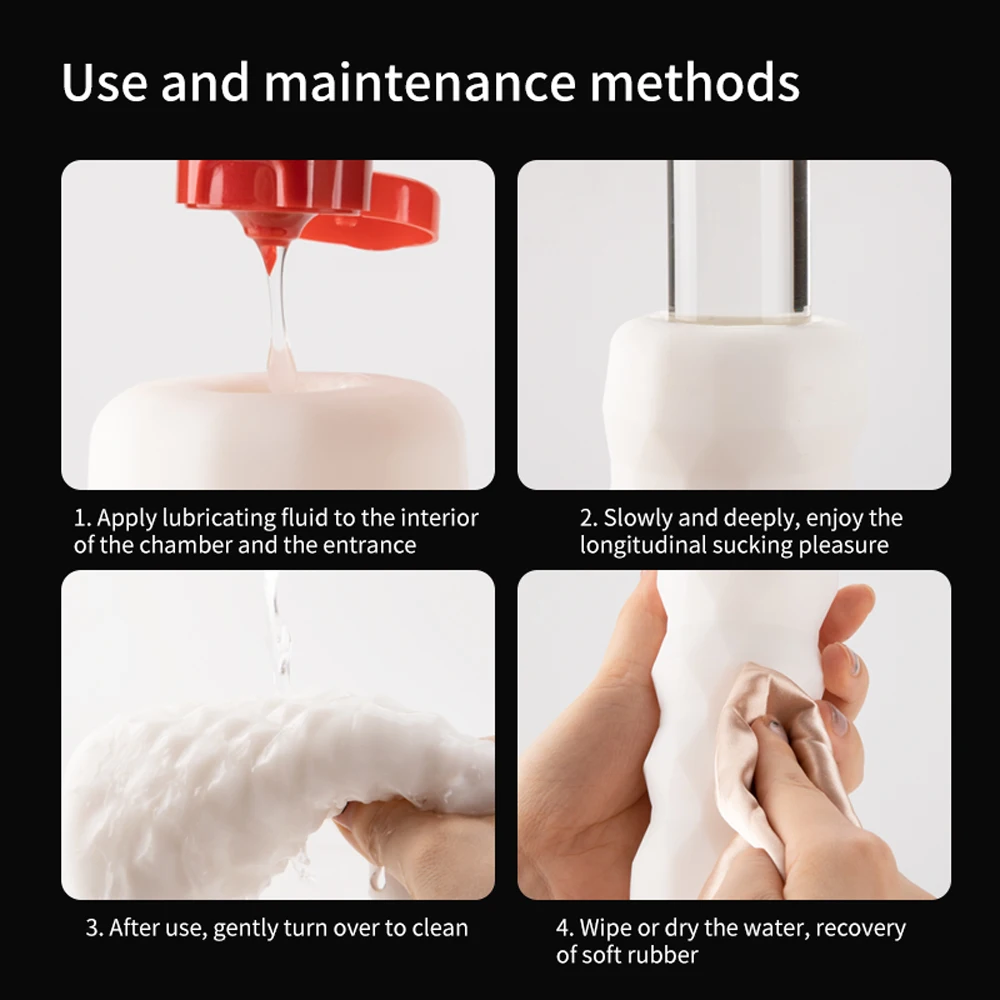 Use and maintenance methods

1. Apply lubricating fluid to the interior of the chamber and the entrance

2. Slowly and deeply, enjoy the longitudinal sucking pleasure

3. After use, gently turn over to clean

4. Wipe or dry the water, recovery of soft rubber