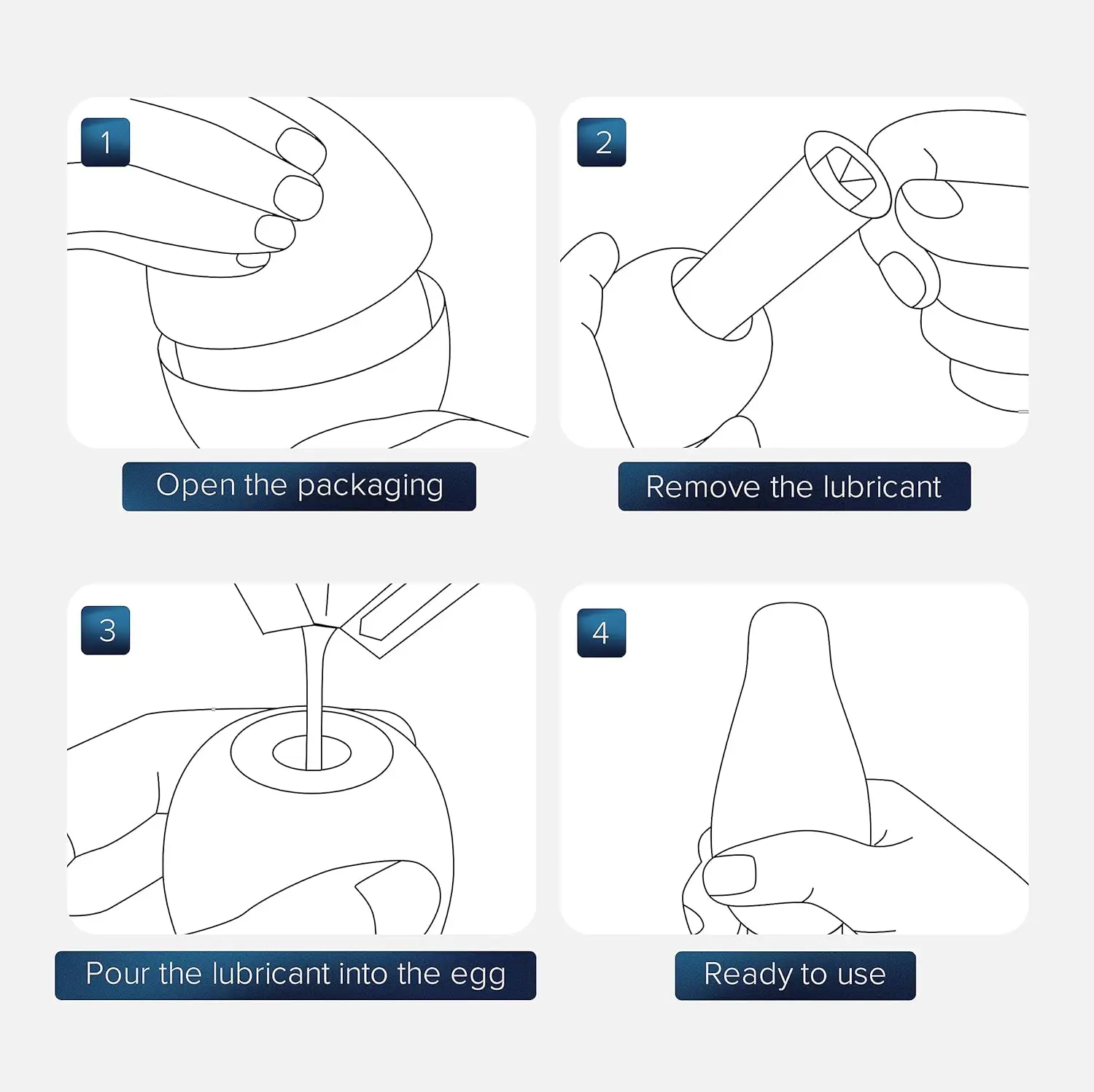 1

Open the packaging

2

Remove the lubricant

3

Pour the lubricant into the egg

4

Ready to use